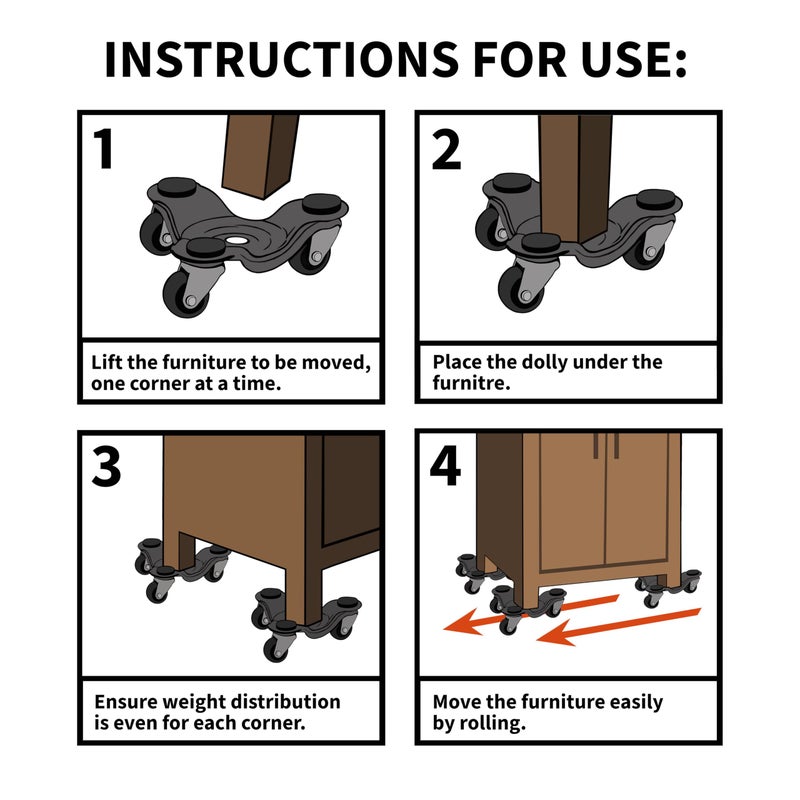 INSTRUCTIONS FOR USE:

1

Lift the furniture to be moved, one corner at a time.

2

Place the dolly under the furnitre.

3

Ensure weight distribution is even for each corner.

4

Move the furniture easily by rolling.